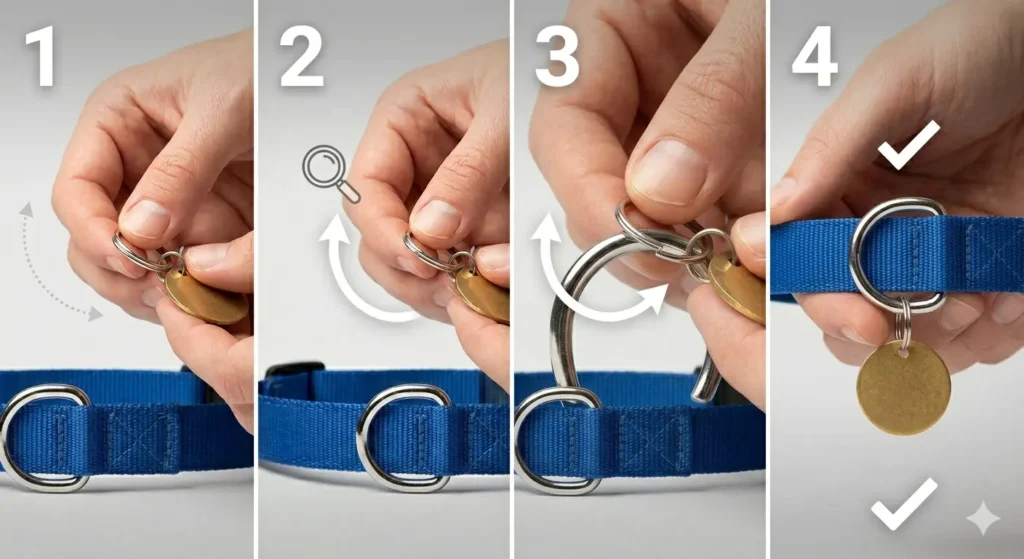 1

2

3

4